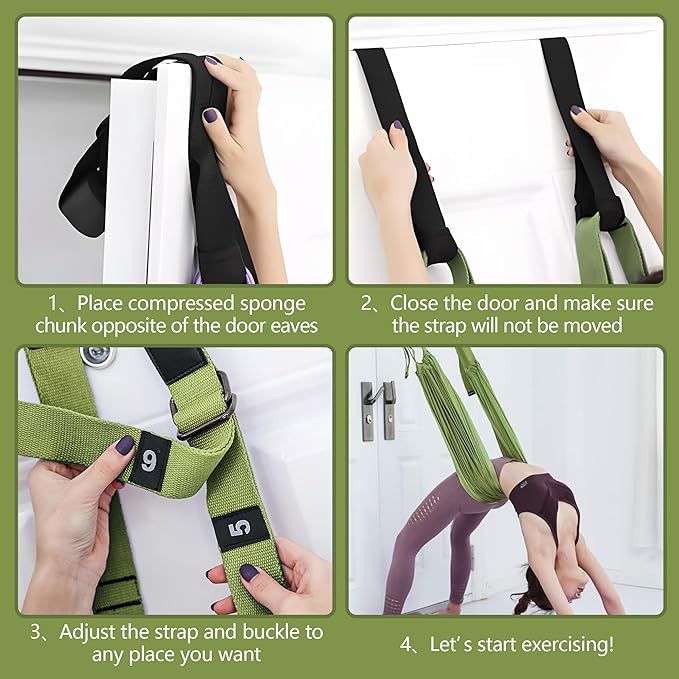 1、Place compressed sponge chunk opposite of the door eaves

2、Close the door and make sure the strap will not be moved

9

5

3、Adjust the strap and buckle to any place you want

4、Let's start exercising!