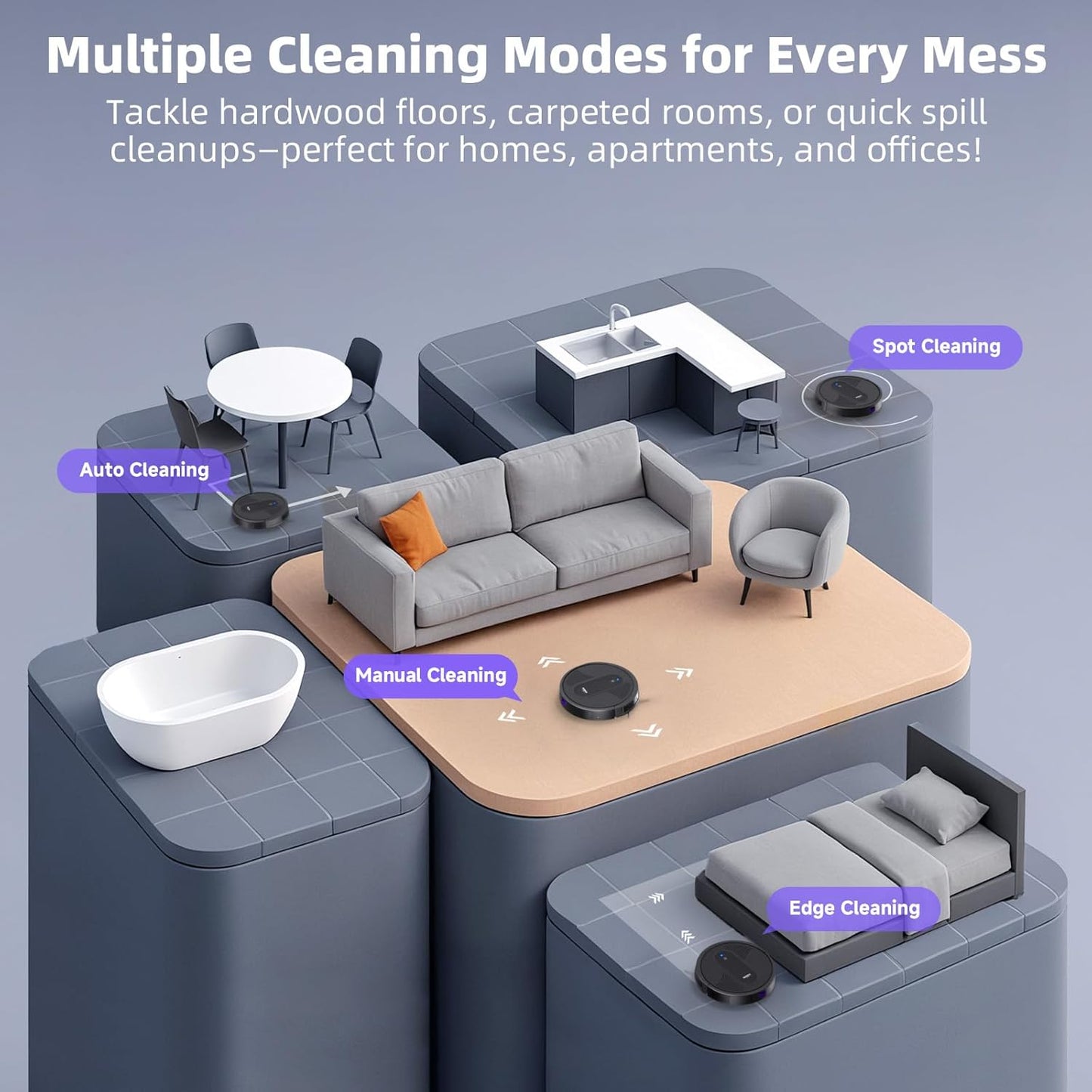 Multiple Cleaning Modes for Every Mess

Tackle hardwood floors, carpeted rooms, or quick spill cleanups—perfect for homes, apartments, and offices!

Spot Cleaning

Auto Cleaning

Manual Cleaning

Edge Cleaning