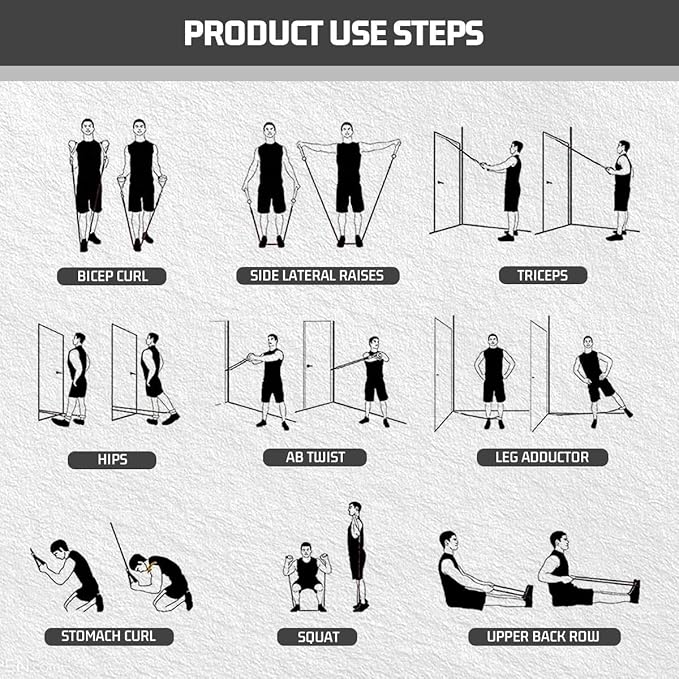 PRODUCT USE STEPS

BICEP CURL

SIDE LATERAL RAISES

TRICEPS

HIPS

AB TWIST

LEG ADDUCTOR

STOMACH CURL

SQUAT

UPPER BACK ROW