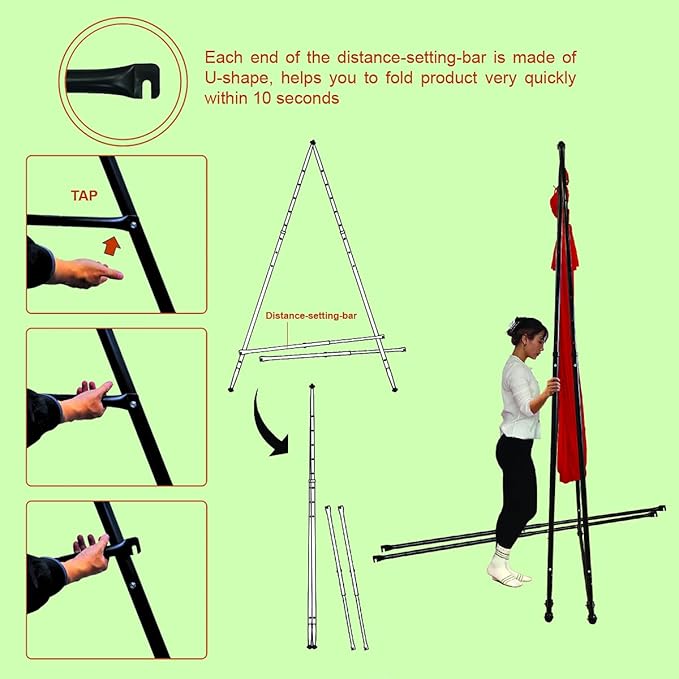 Each end of the distance-setting-bar is made of U-shape, helps you to fold product very quickly within 10 seconds

TAP

Distance-setting-bar