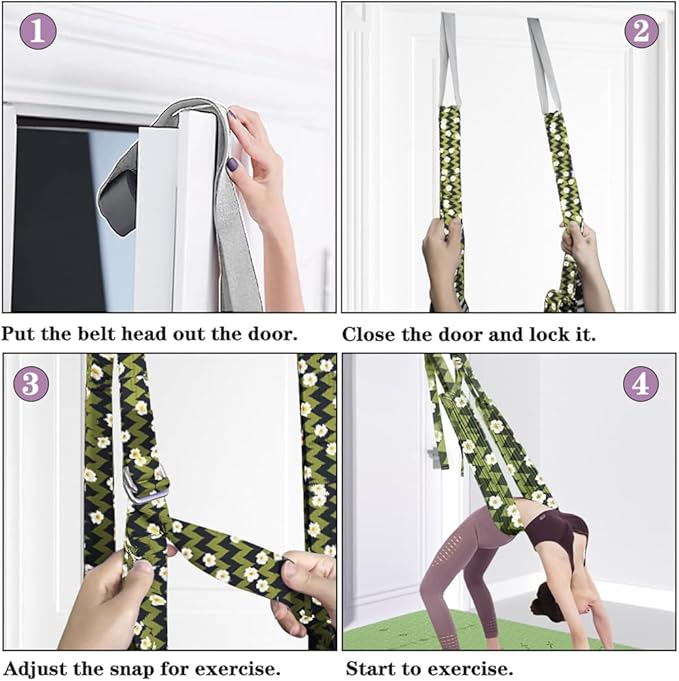 1

Put the belt head out the door.

2

Close the door and lock it.

3

Adjust the snap for exercise.

4

Start to exercise.