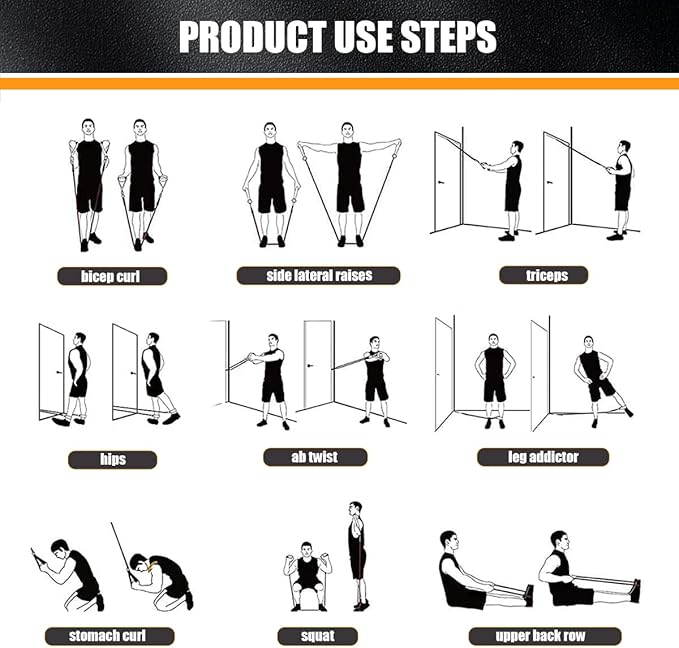 PRODUCT USE STEPS

bicep curl

side lateral raises

triceps

hips

ab twist

leg addictor

stomach curl

squat

upper back row